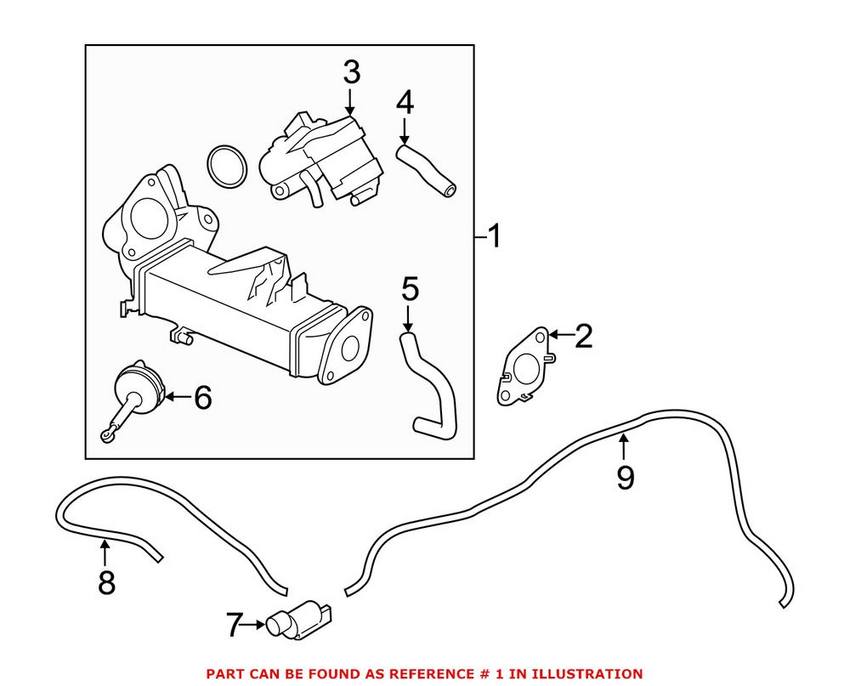 3
4
1
5
2
6
9
8
7
PART CAN BE FOUND AS REFERENCE # 1 IN ILLUSTRATION